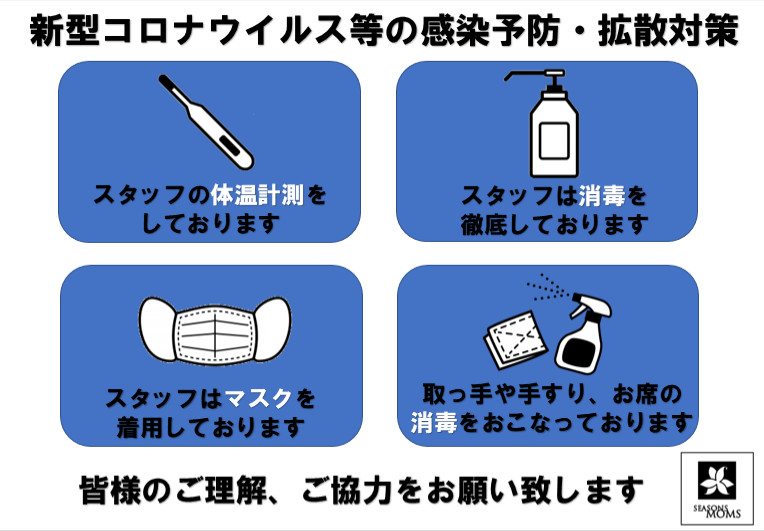 新型コロナウイルス等の感染予防・拡散対策

スタッフの体温計測をしております

スタッフは消毒を徹底しております

スタッフはマスクを着用しております

取っ手や手すり、お席の消毒をおこなっております

皆様のご理解、ご協力をお願い致します

SEASONS MOMS