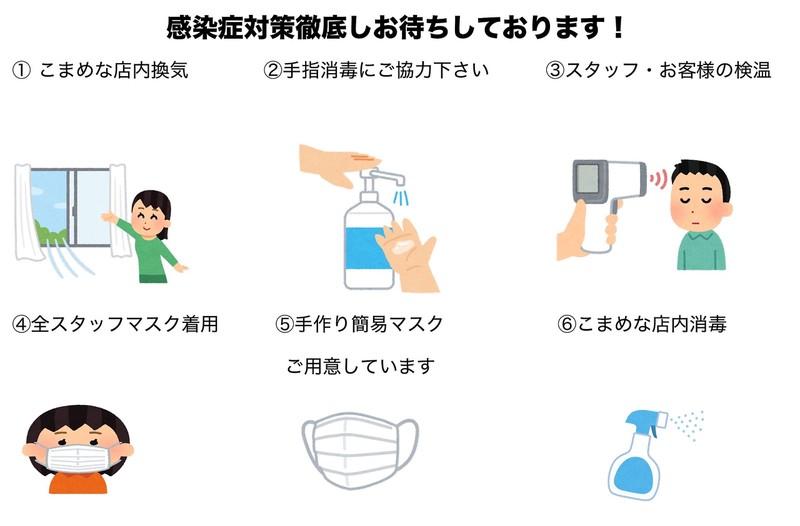 感染症対策徹底しお待ちしております！

① こまめな店内換気

②手指消毒にご協力下さい

③スタッフ・お客様の検温

④全スタッフマスク着用

⑤手作り簡易マスク
ご用意しています

⑥こまめな店内消毒