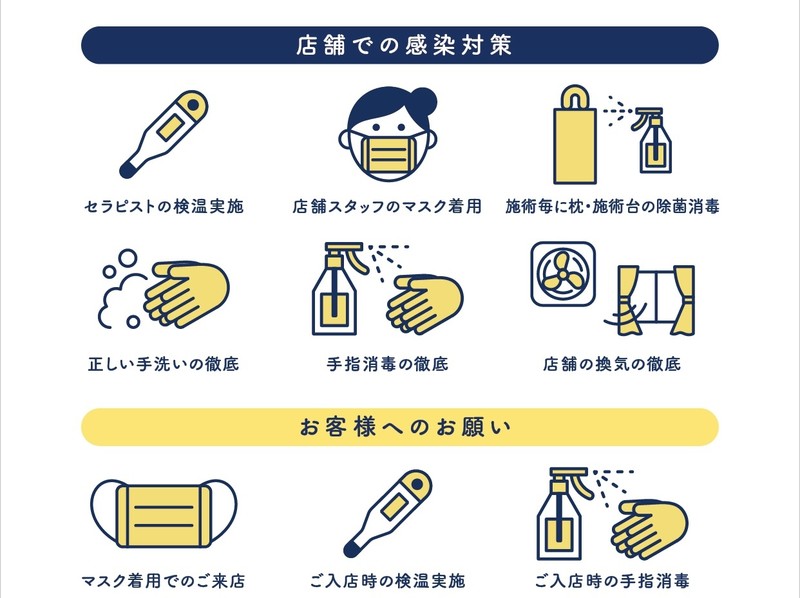 店舗での感染対策

セラピストの検温実施

店舗スタッフのマスク着用

施術毎に枕・施術台の除菌消毒

正しい手洗いの徹底

手指消毒の徹底

店舗の換気の徹底

お客様へのお願い

マスク着用でのご来店

ご入店時の検温実施

ご入店時の手指消毒