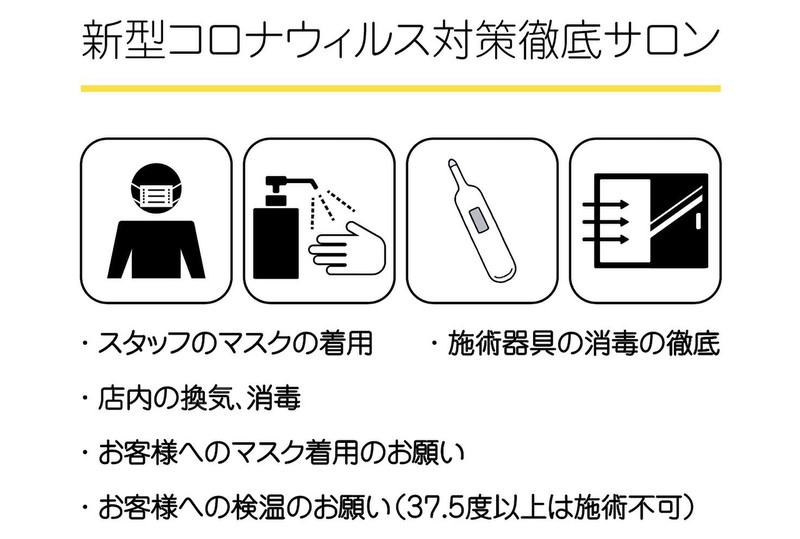 新型コロナウィルス対策徹底サロン

・スタッフのマスクの着用

・施術器具の消毒の徹底

・店内の換気、消毒

・お客様へのマスク着用のお願い

・お客様への検温のお願い（37.5度以上は施術不可）