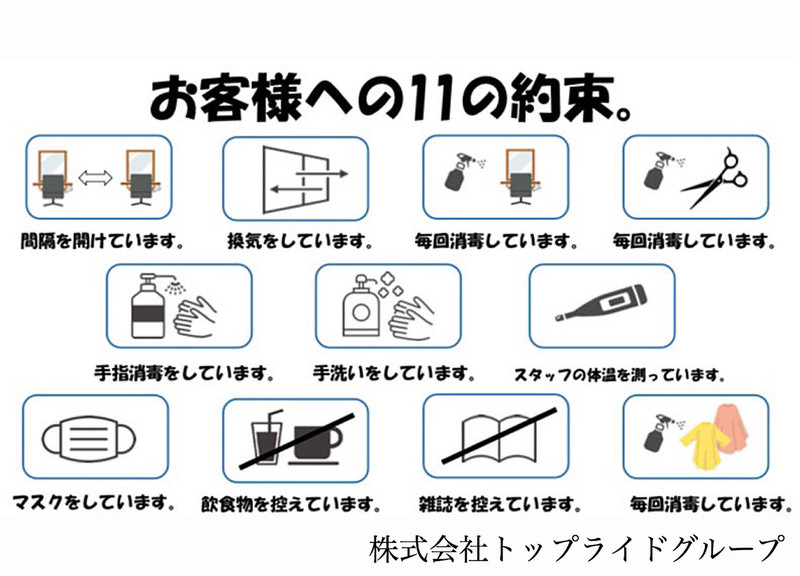 お客様への11の約束。

間隔を開けています。

換気をしています。

毎回消毒しています。

毎回消毒しています。

手指消毒をしています。

手洗いをしています。

スタッフの体温を測っています。

マスクをしています。

飲食物を控えています。

雑誌を控えています。

毎回消毒しています。

株式会社トップライドグループ