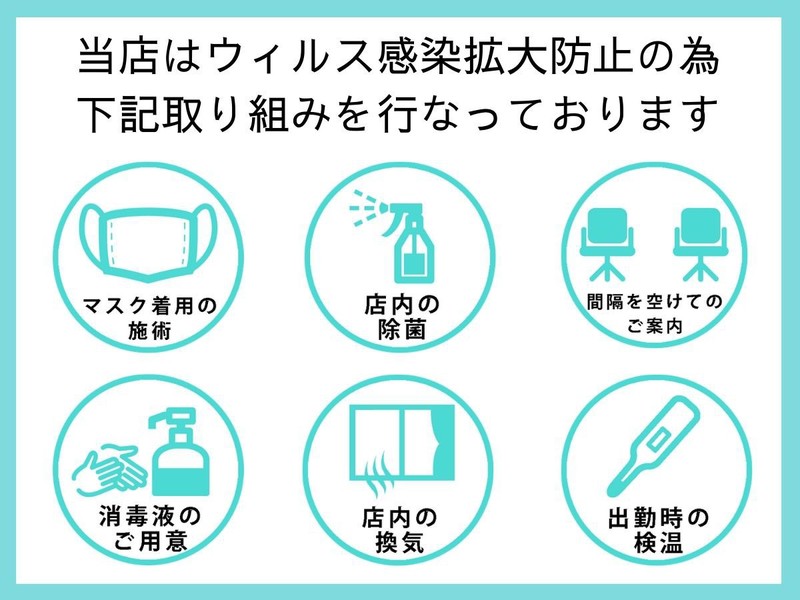 当店はウィルス感染拡大防止の為
下記取り組みを行なっております

マスク着用の
施術

店内の
除菌

間隔を空けての
ご案内

消毒液の
ご用意

店内の
換気

出勤時の
検温