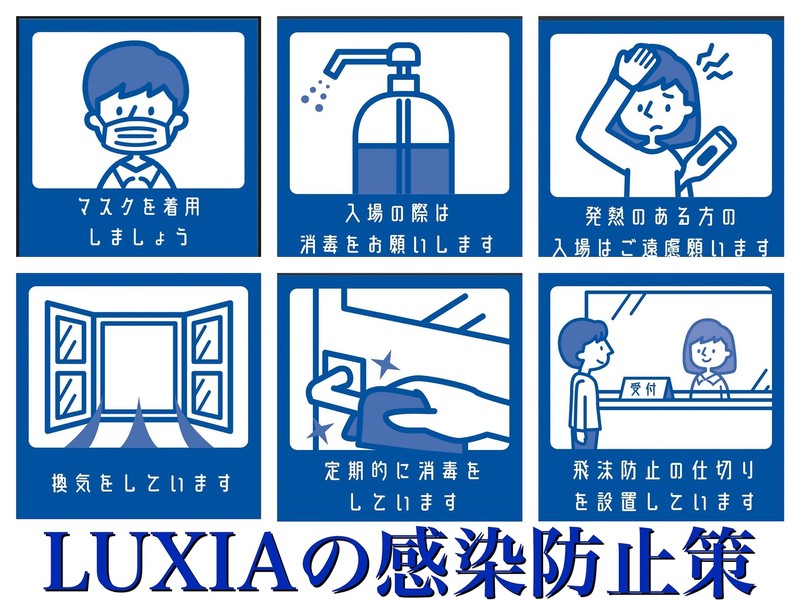 マスクを着用
しましょう

入場の際は
消毒をお願いします

発熱のある方の
入場はご遠慮願います

換気をしています

定期的に消毒を
しています

受付

飛沫防止の仕切り
を設置しています

LUXIAの感染防止策